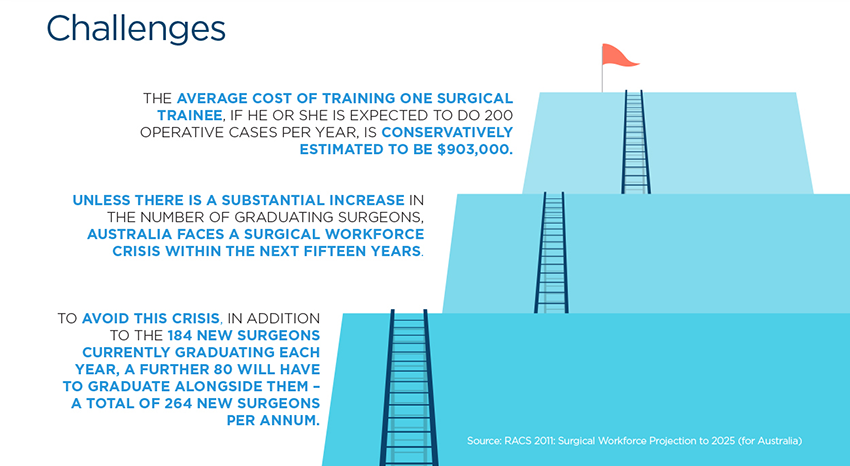 Challenges

THE AVERAGE COST OF TRAINING ONE SURGICAL TRAINEE, IF HE OR SHE IS EXPECTED TO DO 200 OPERATIVE CASES PER YEAR, IS CONSERVATIVELY ESTIMATED TO BE $903,000.

UNLESS THERE IS A SUBSTANTIAL INCREASE IN THE NUMBER OF GRADUATING SURGEONS, AUSTRALIA FACES A SURGICAL WORKFORCE CRISIS WITHIN THE NEXT FIFTEEN YEARS.

TO AVOID THIS CRISIS, IN ADDITION TO THE 184 NEW SURGEONS CURRENTLY GRADUATING EACH YEAR, A FURTHER 80 WILL HAVE TO GRADUATE ALONGSIDE THEM – A TOTAL OF 264 NEW SURGEONS PER ANNUM.

Source: RACS 2011: Surgical Workforce Projection to 2025 (for Australia)